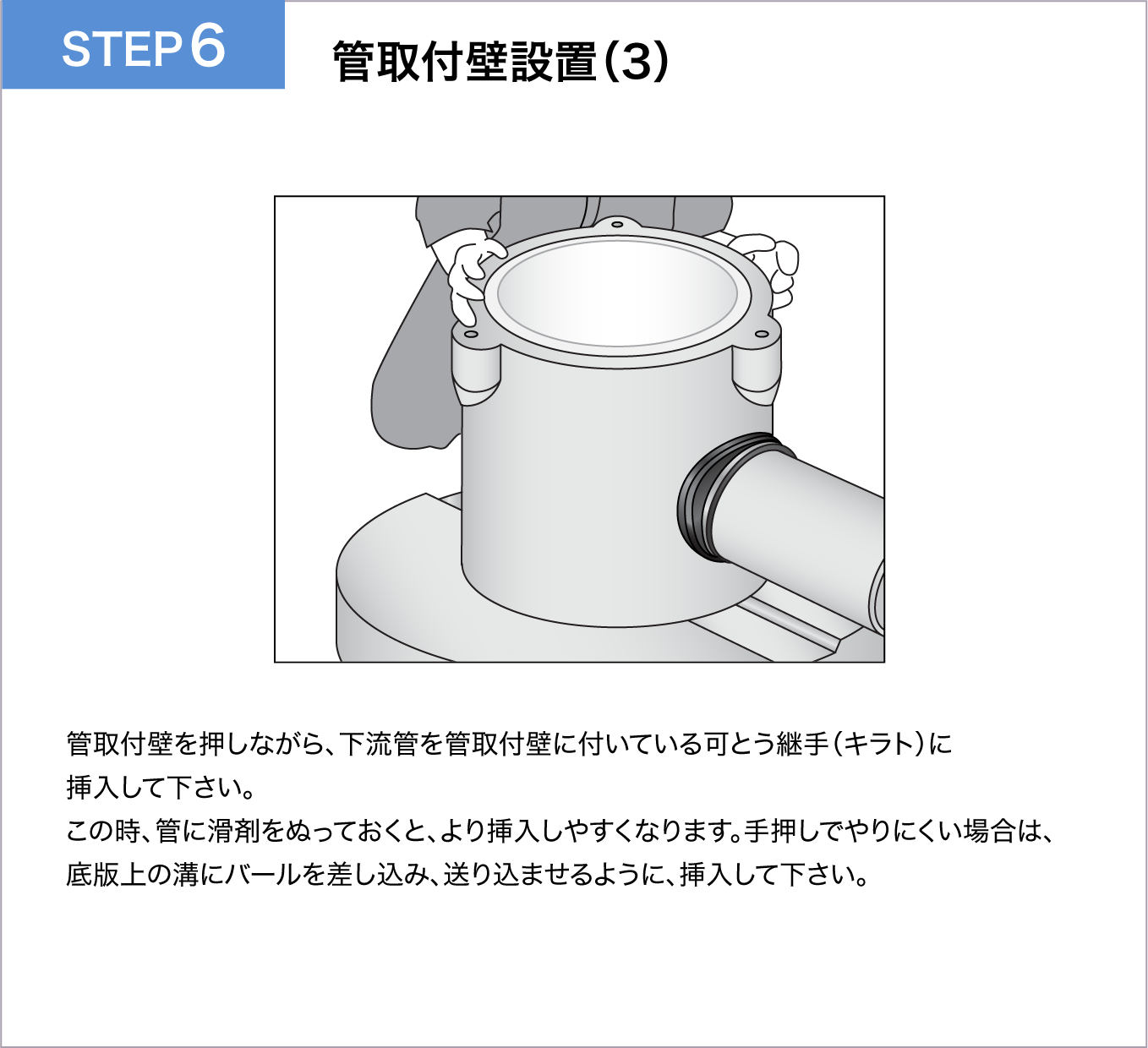 STEP 6

管取付壁設置(3)

管取付壁を押しながら、下流管を管取付壁に付いている可とう継手(キラト)に挿入して下さい。
この時、管に滑剤をぬっておくと、より挿入しやすくなります。手押しでやりにくい場合は、底版上の溝にバールを差し込み、送り込ませるように、挿入して下さい。