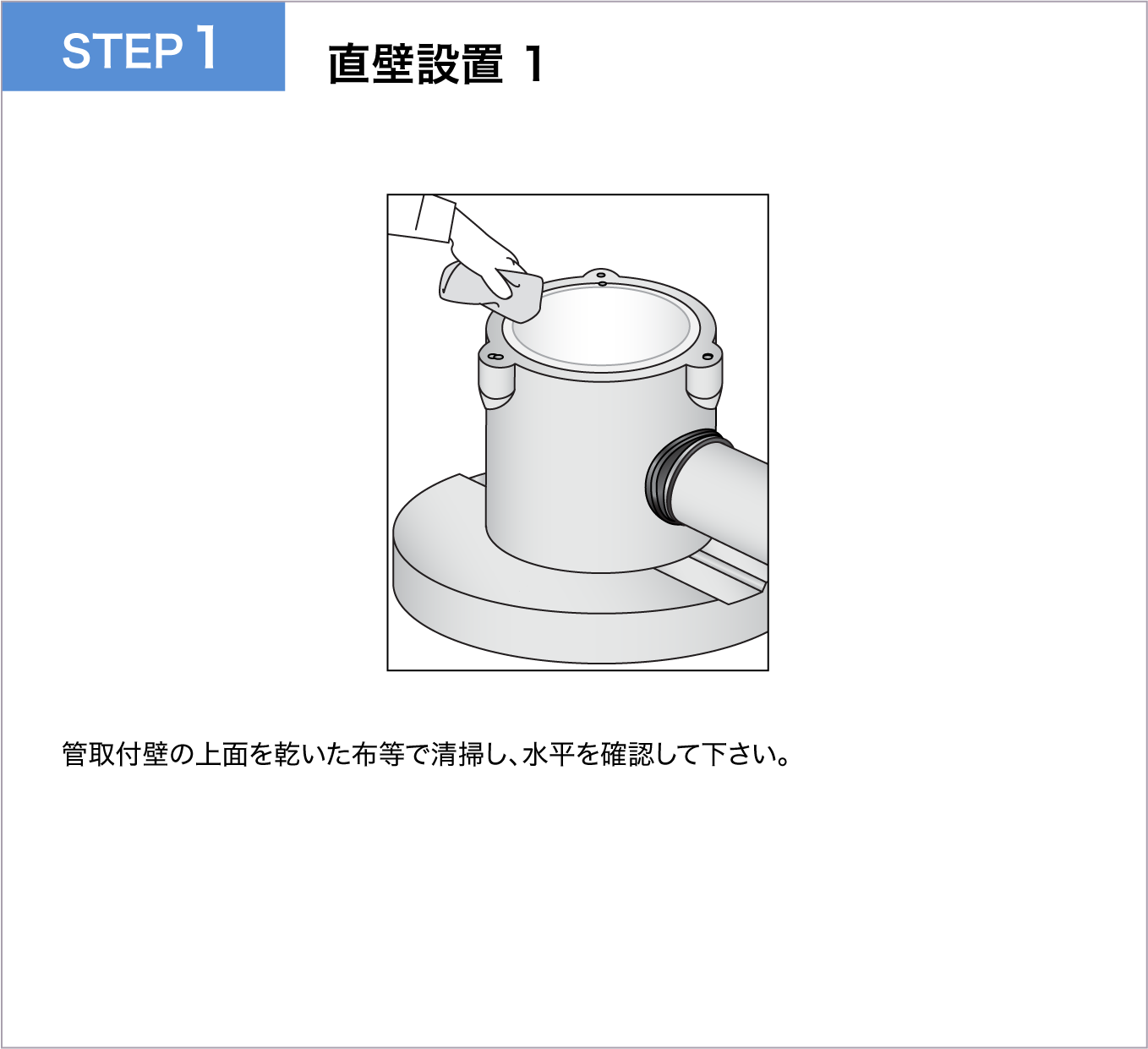 STEP 1

直壁設置 1

管取付壁の上面を乾いた布等で清掃し、水平を確認して下さい。