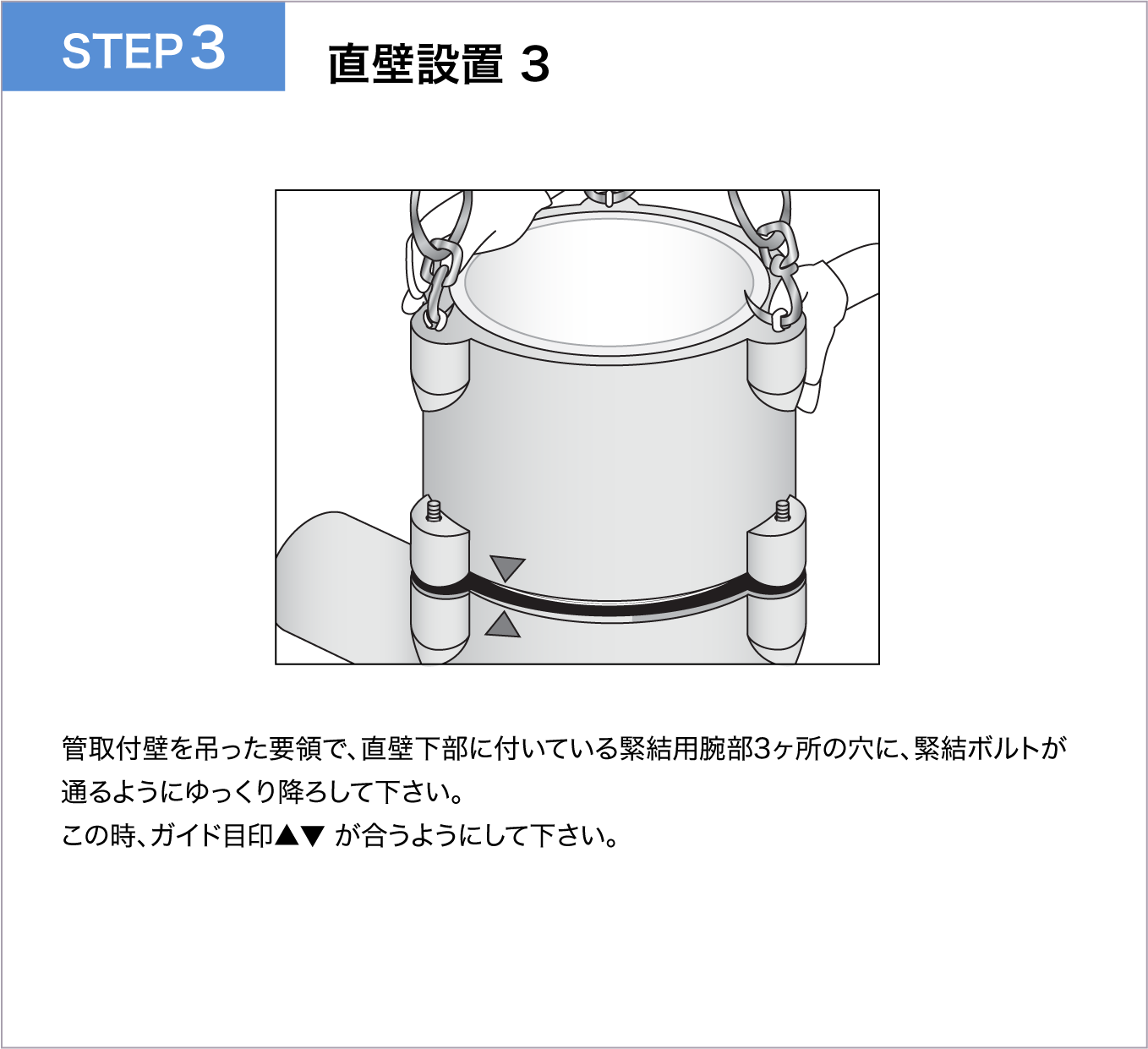 STEP 3

直壁設置 3

管取付壁を吊った要領で、直壁下部に付いている緊結用腕部3ヶ所の穴に、緊結ボルトが通るようにゆっくり降ろして下さい。
この時、ガイド目印▲▼ が合うようにして下さい。