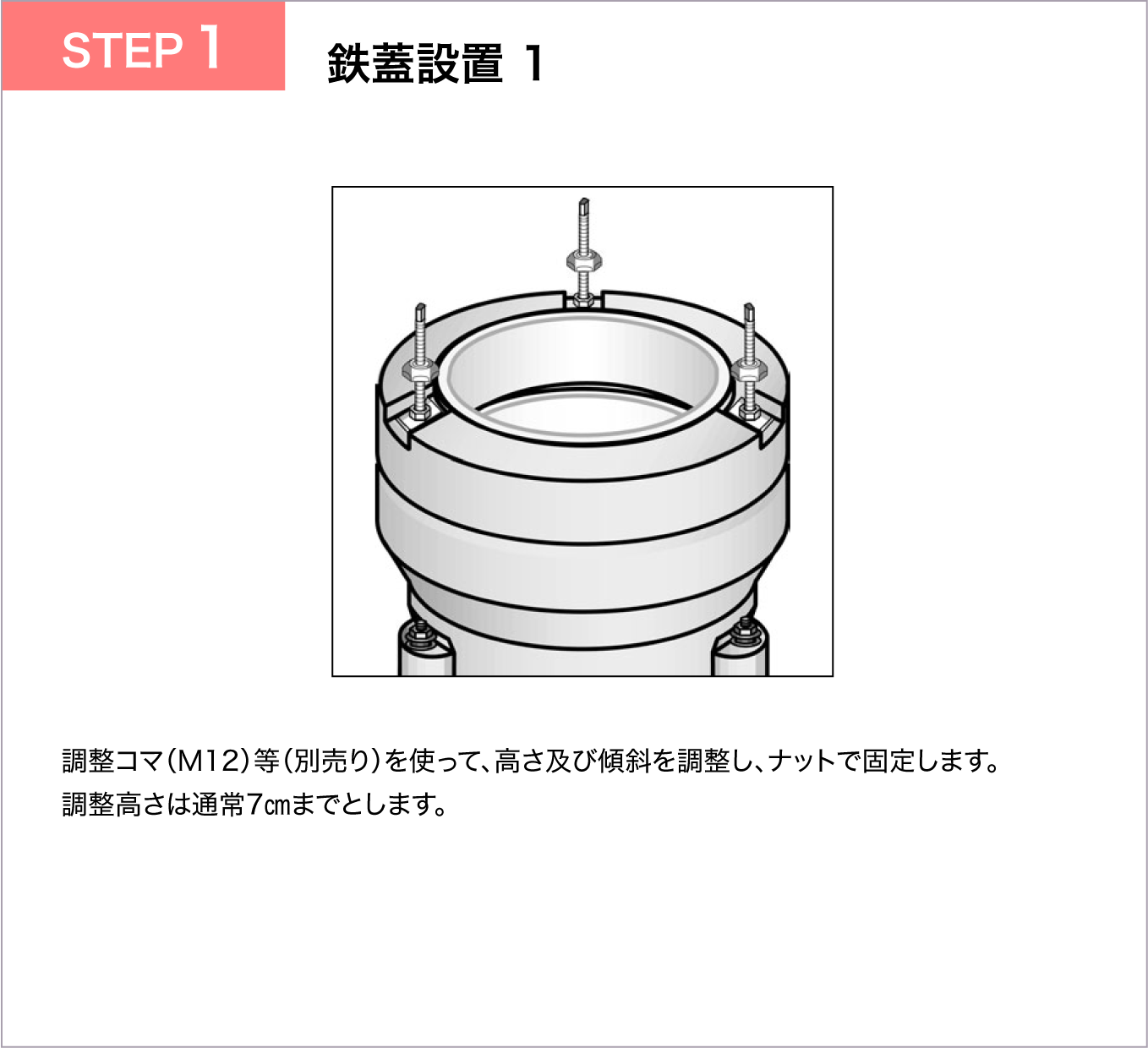 STEP 1

鉄蓋設置 1

調整コマ(M12)等(別売り)を使って、高さ及び傾斜を調整し、ナットで固定します。
調整高さは通常7㎝までとします。