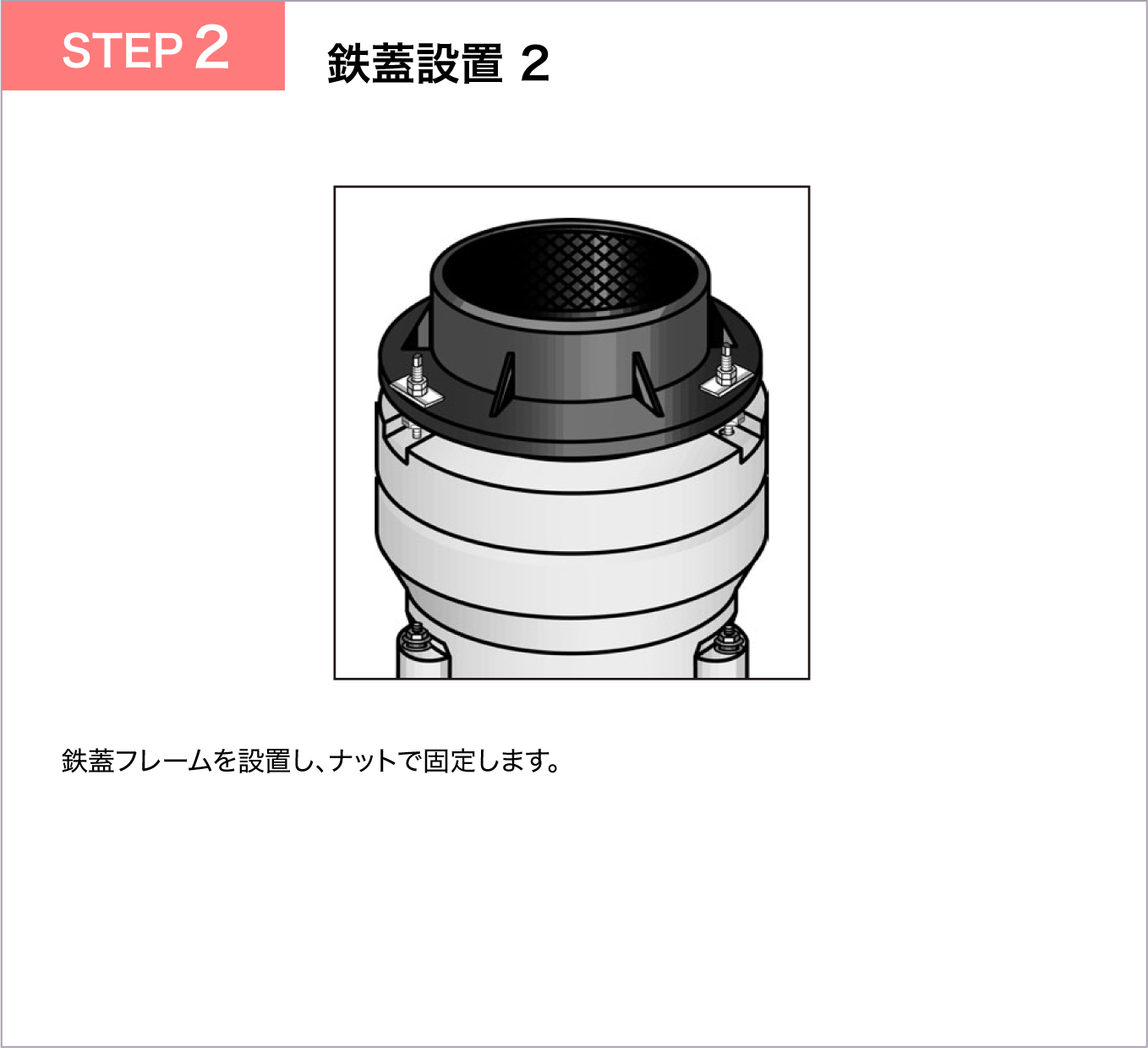 STEP 2

鉄蓋設置 2

鉄蓋フレームを設置し、ナットで固定します。